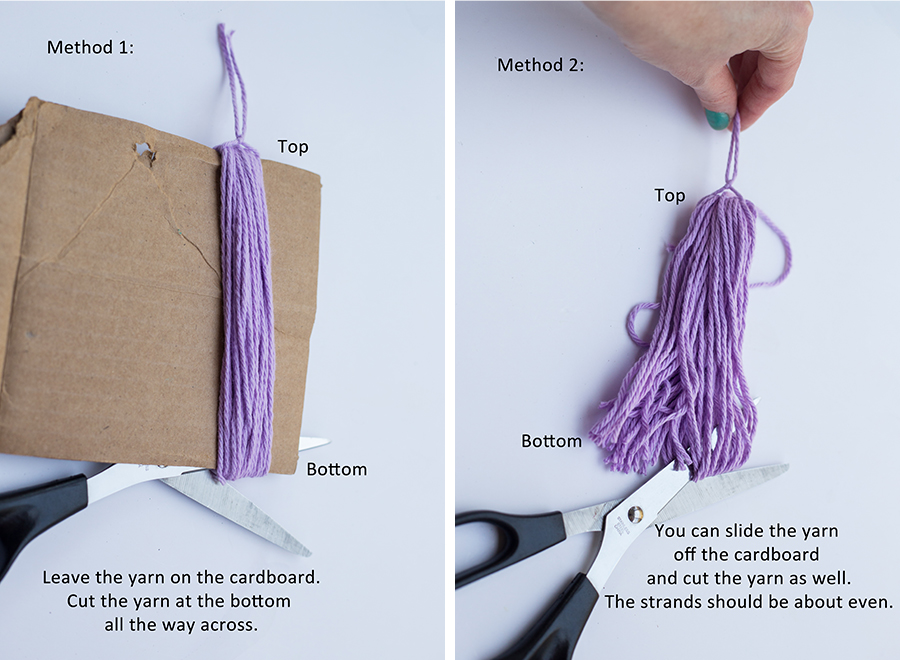 Method 1:

Top

Bottom

Leave the yarn on the cardboard. Cut the yarn at the bottom all the way across.

Method 2:

Top

Bottom

You can slide the yarn off the cardboard and cut the yarn as well. The strands should be about even.